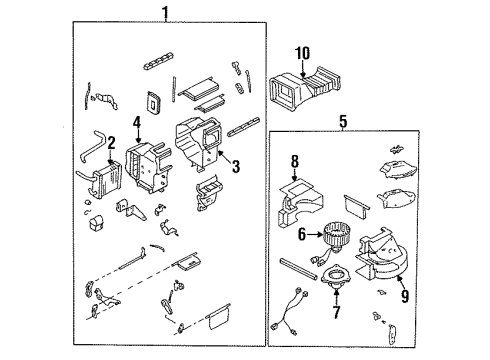 1
10
4
2
3
5
8
6
9
7