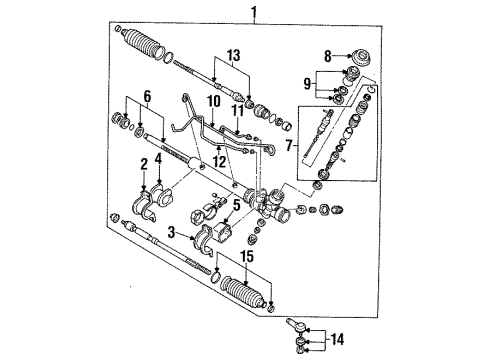 1
13
8
9
6
10
11
7
12
2
4
5
3
15
14