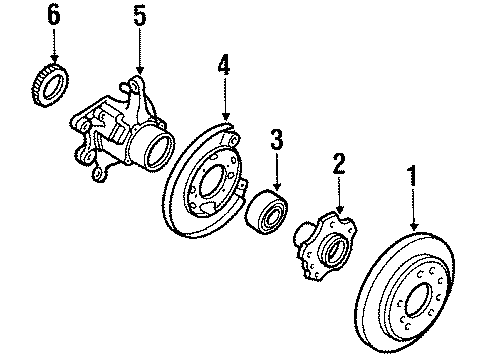 6
5
4
3
2
1