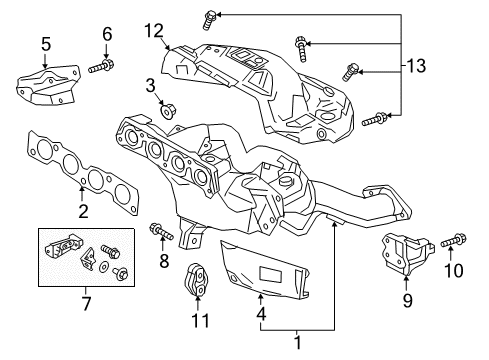 5
6
12
13
3
2
8
7
11
4
1
9
10