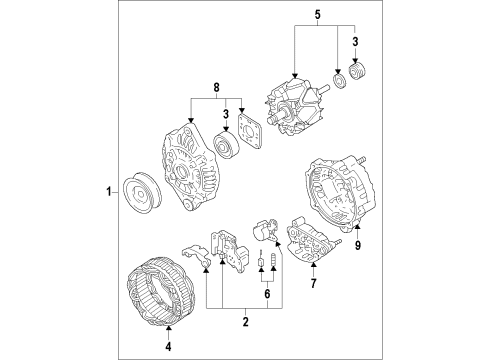 5
3
8
3
1
9
7
6
2
4