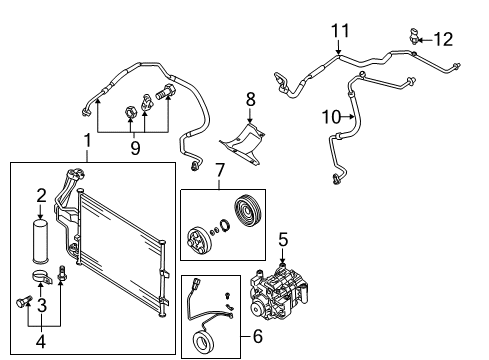 11
12
8
10
9
1
7
2
5
3
4
6