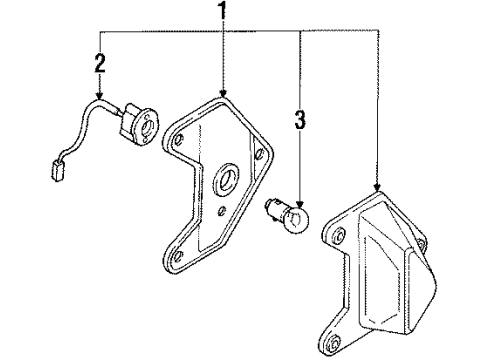 1
2
3