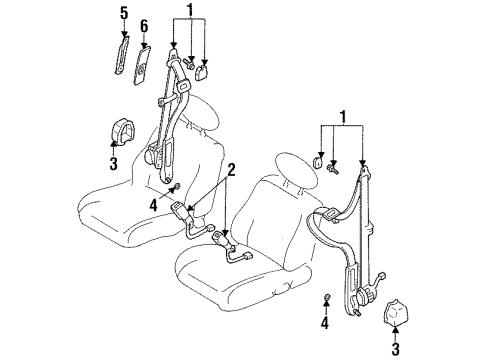 5
6
1
3
4
2
1
4
3