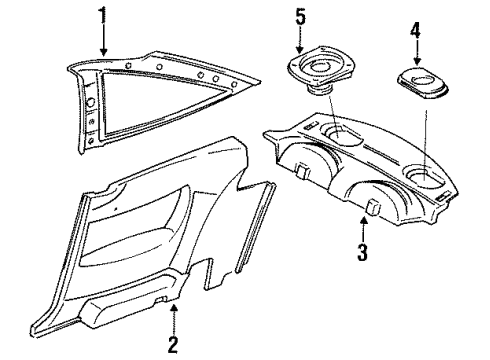 1
5
4
3
2