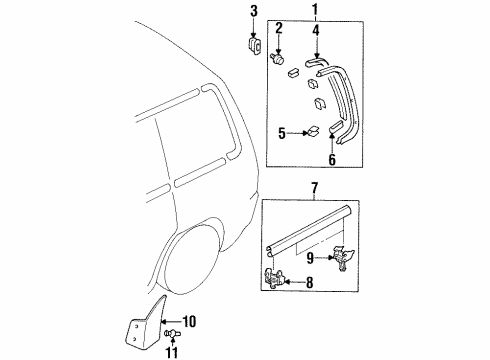 3
1
2
4
5
6
7
9
8
10
11