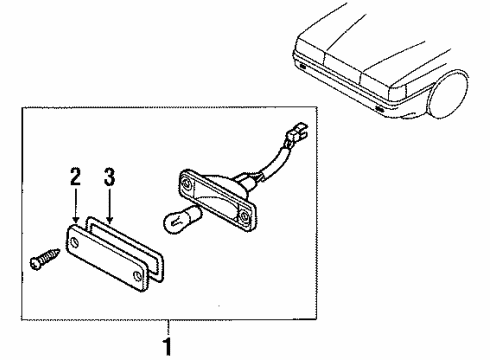 2
3
1