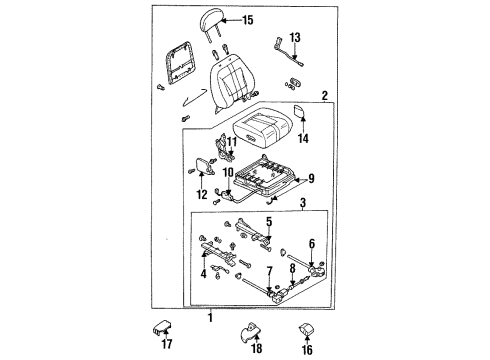 15
13
2
14
11
10
9
12
3
5
6
4
7
8
1
17
18
16