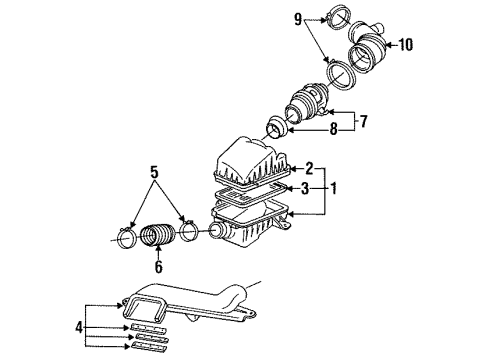 9
10
7
8
2
3
1
5
6
4