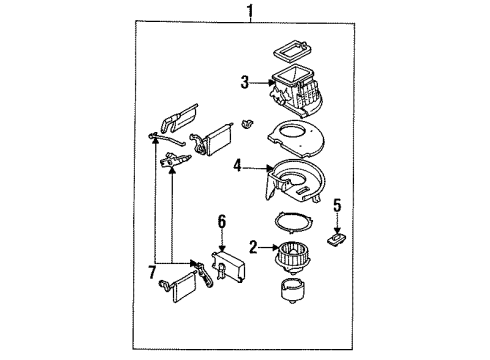 1
3
4
5
6
2
7