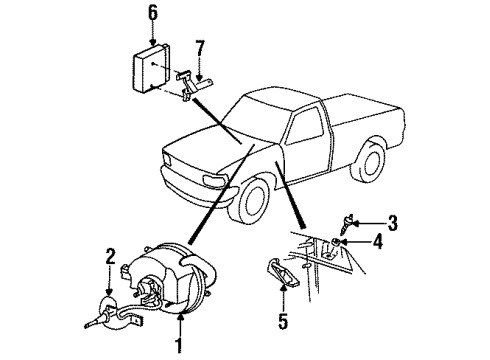 6
7
3
4
2
5
1