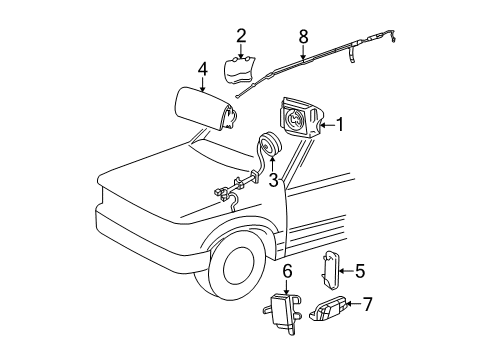 2
8
4
1
3
5
6
7