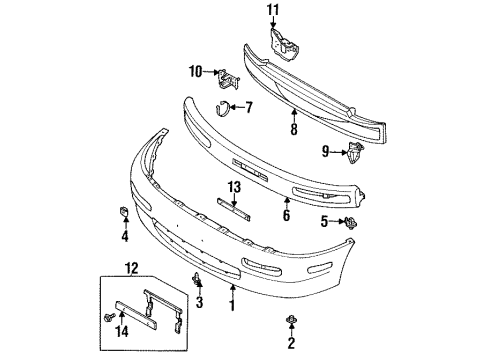 11
10
7
8
9
13
6
5
4
12
3
1
14
2