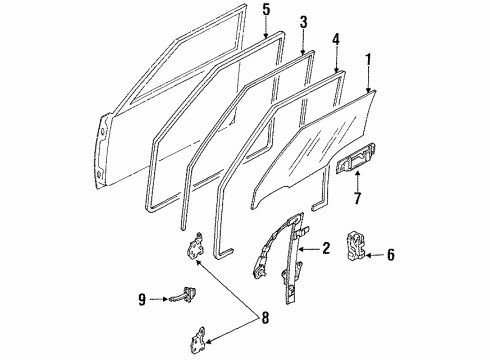 5
3
4
1
7
2
6
9
8