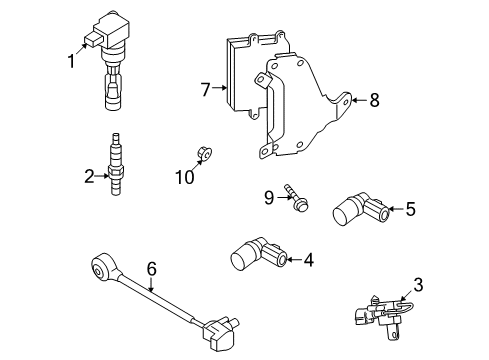 1
7
8
2
10
9
5
4
6
3