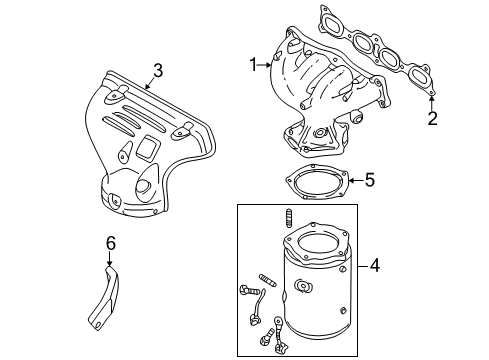 3
1
2
5
6
4