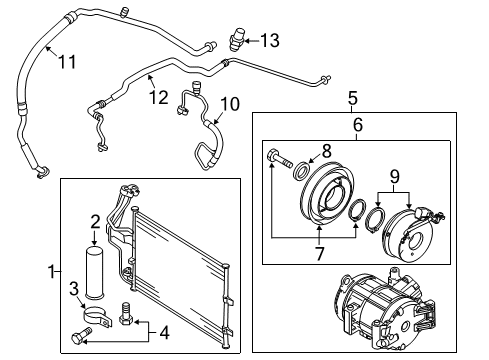 11
13
12
10
5
6
8
9
7
2
1
3
4