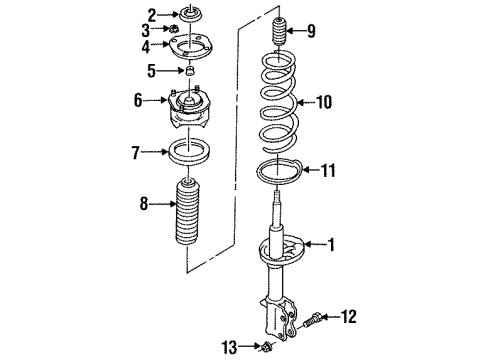 2
3
4
5
6
7
8
9
10
11
1
12
13