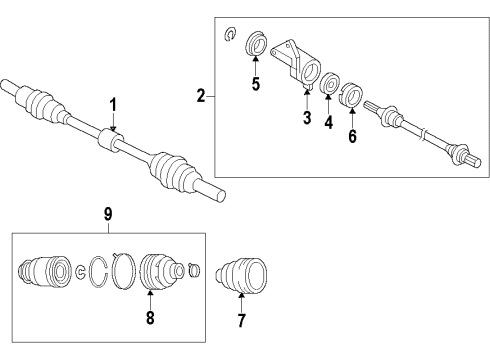 1
2
5
3
4
6
9
8
7