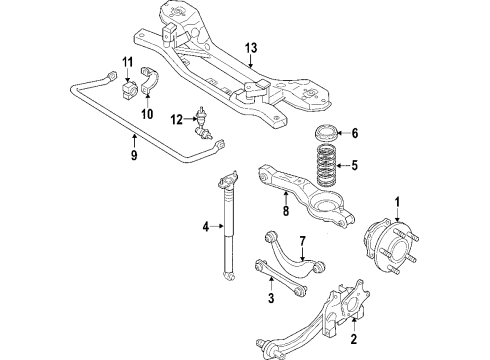 13
11
10
12
9
6
5
8
1
4
7
3
2