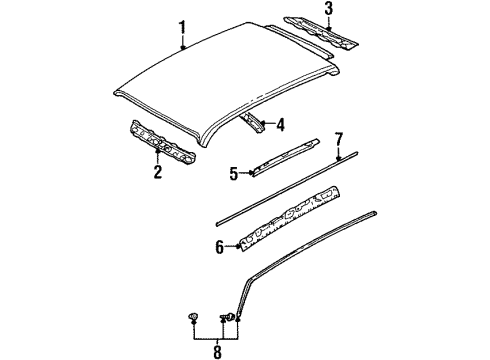 1
3
4
2
7
5
6
8