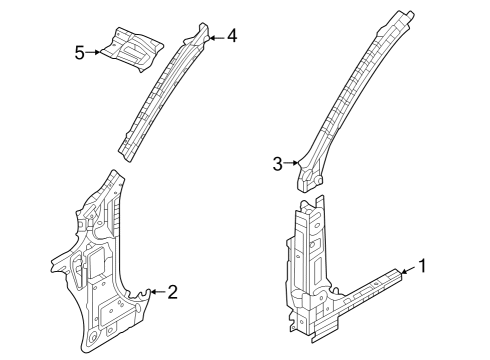 5
4
3
2
1