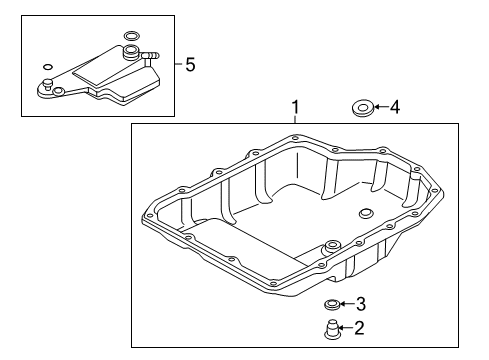 5
1
4
3
2