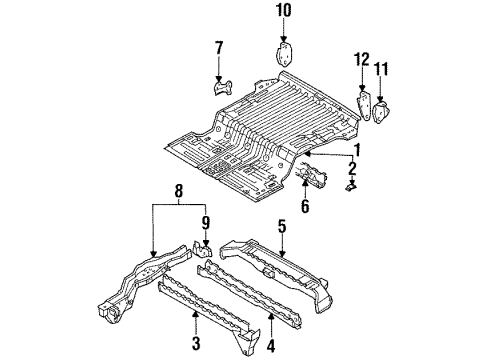 10
7
12
11
1
2
6
8
9
5
3
4