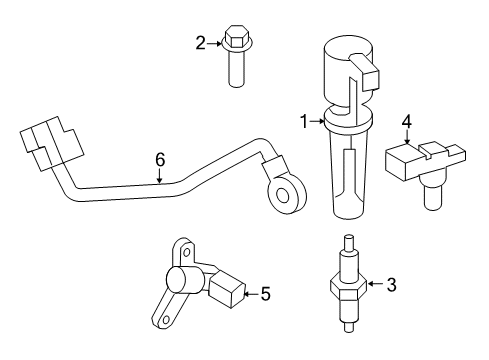 2
1
4
6
5
3