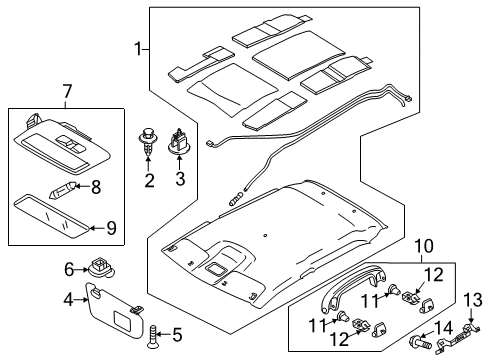 1
7
2
3
8
9
6
4
5
10
12
11
11
12
13
14