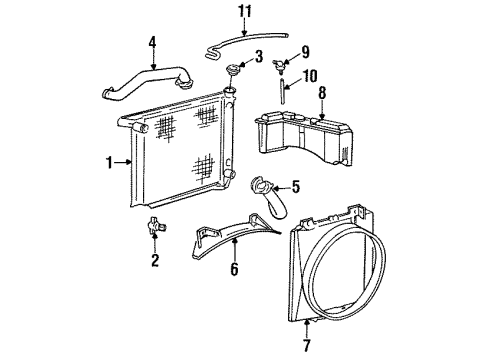 11
4
3
9
10
8
1
5
2
6
7