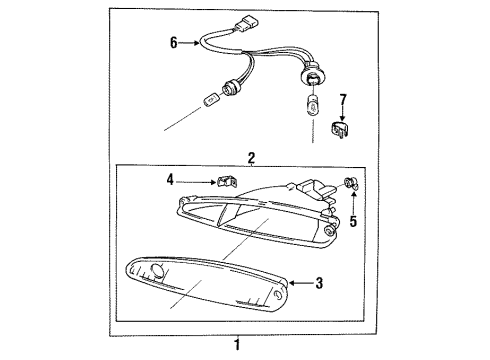 6
7
2
4
5
3
1