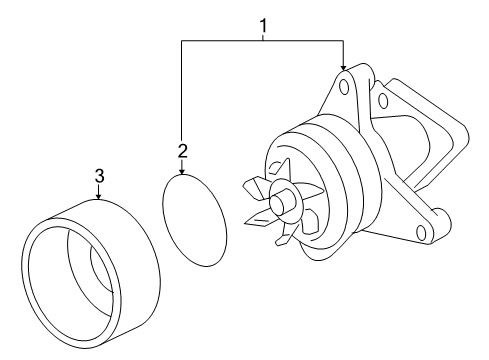 1
2
3