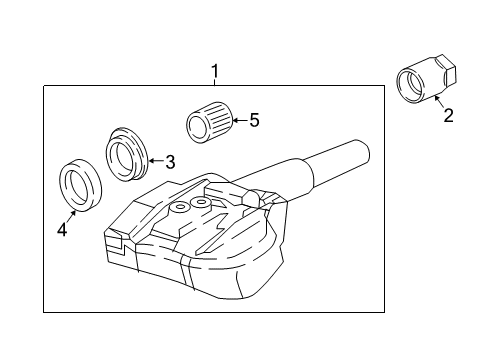 1
2
5
3
4