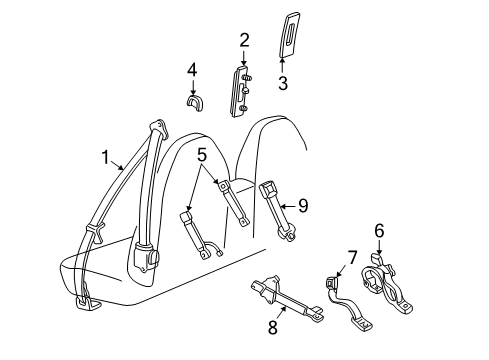 2
3
4
1
5
9
6
7
8