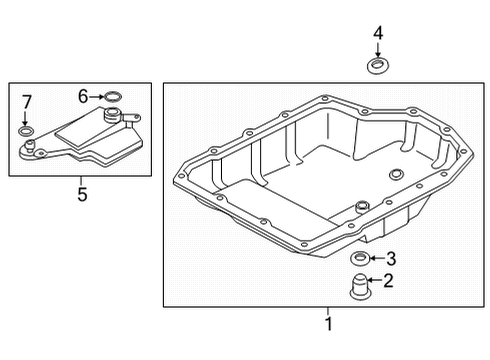 4
7
6
5
3
2
1