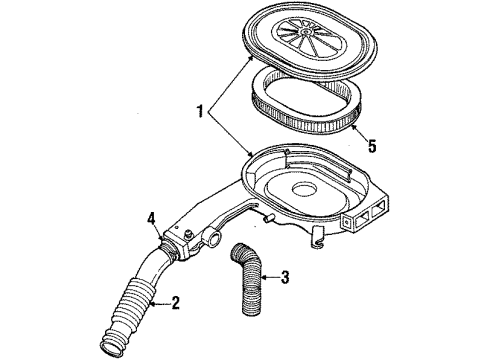 1
5
4
3
2