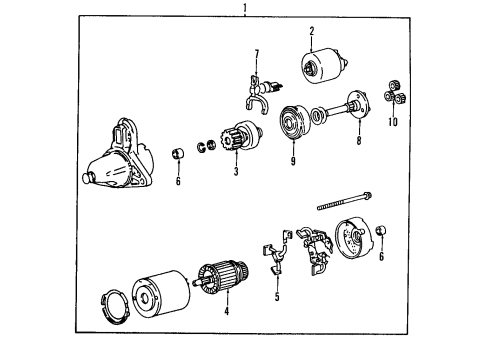 1
2
7
10
8
9
3
6
6
5
4