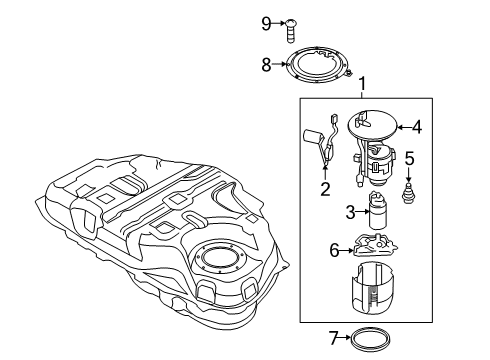 9
8
1
4
5
2
3
6
7