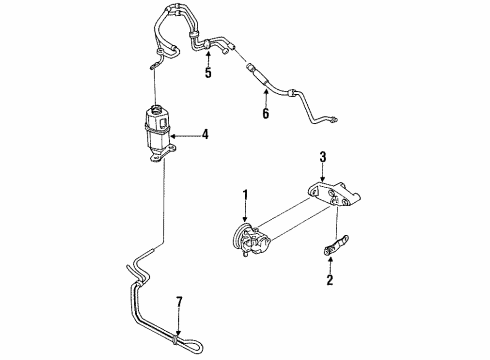 5
6
4
3
1
2
7