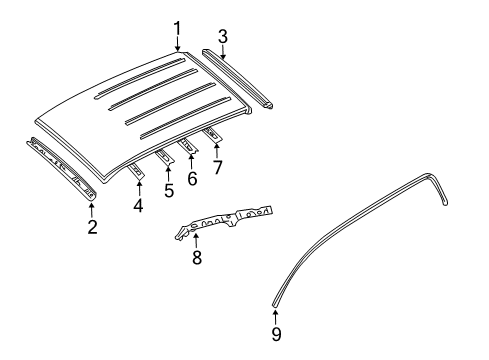 1
3
2
4
5
6
7
8
9