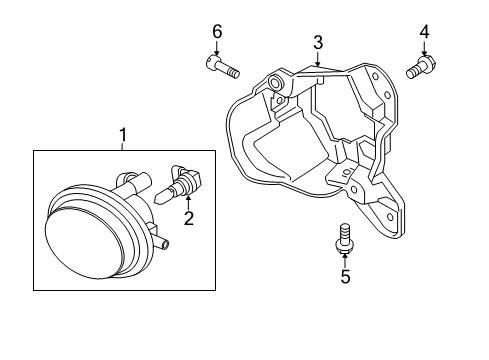 6
3
4
1
2
5