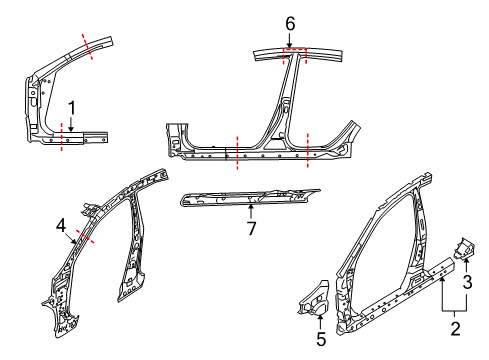 6
1
4
7
3
2
5