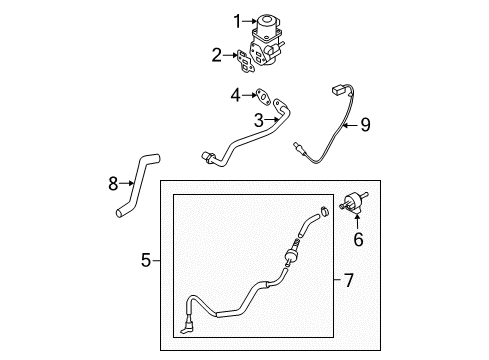 1
2
4
3
9
8
6
5
7