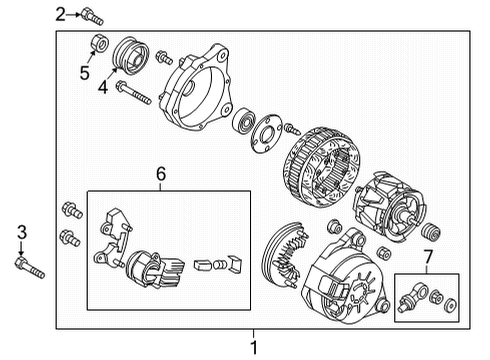 2
5
4
6
3
7
1