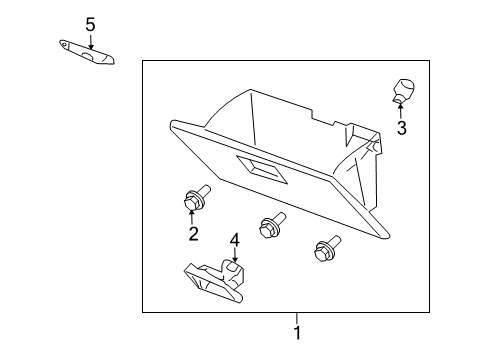 5
3
2
4
1