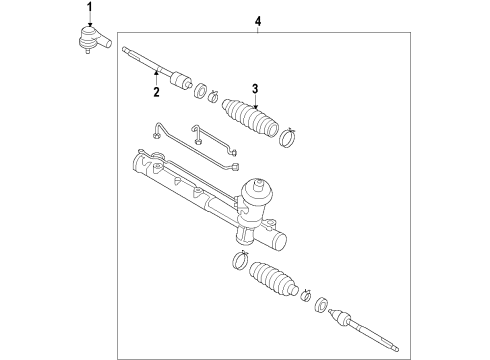 1
4
2
3