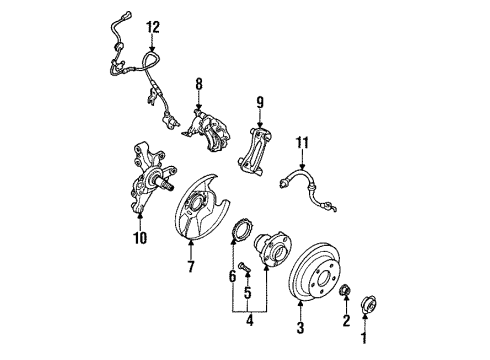 12
8
9
11
10
7
6
5
4
3
2
1