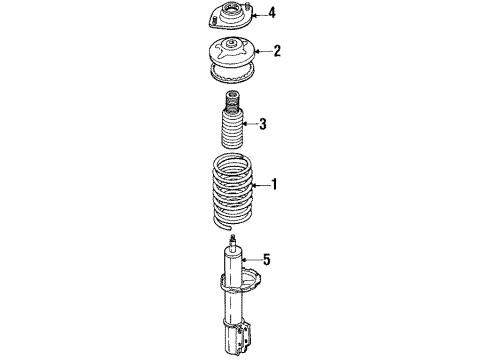 4
2
3
1
5