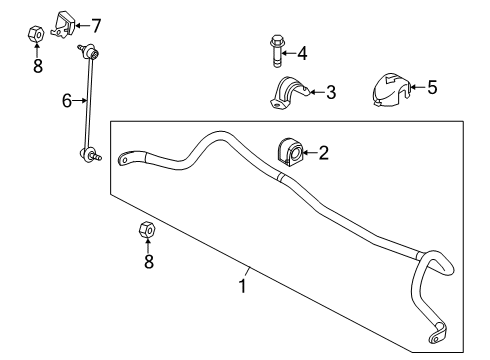 7
8
4
6
3
5
2
8
1